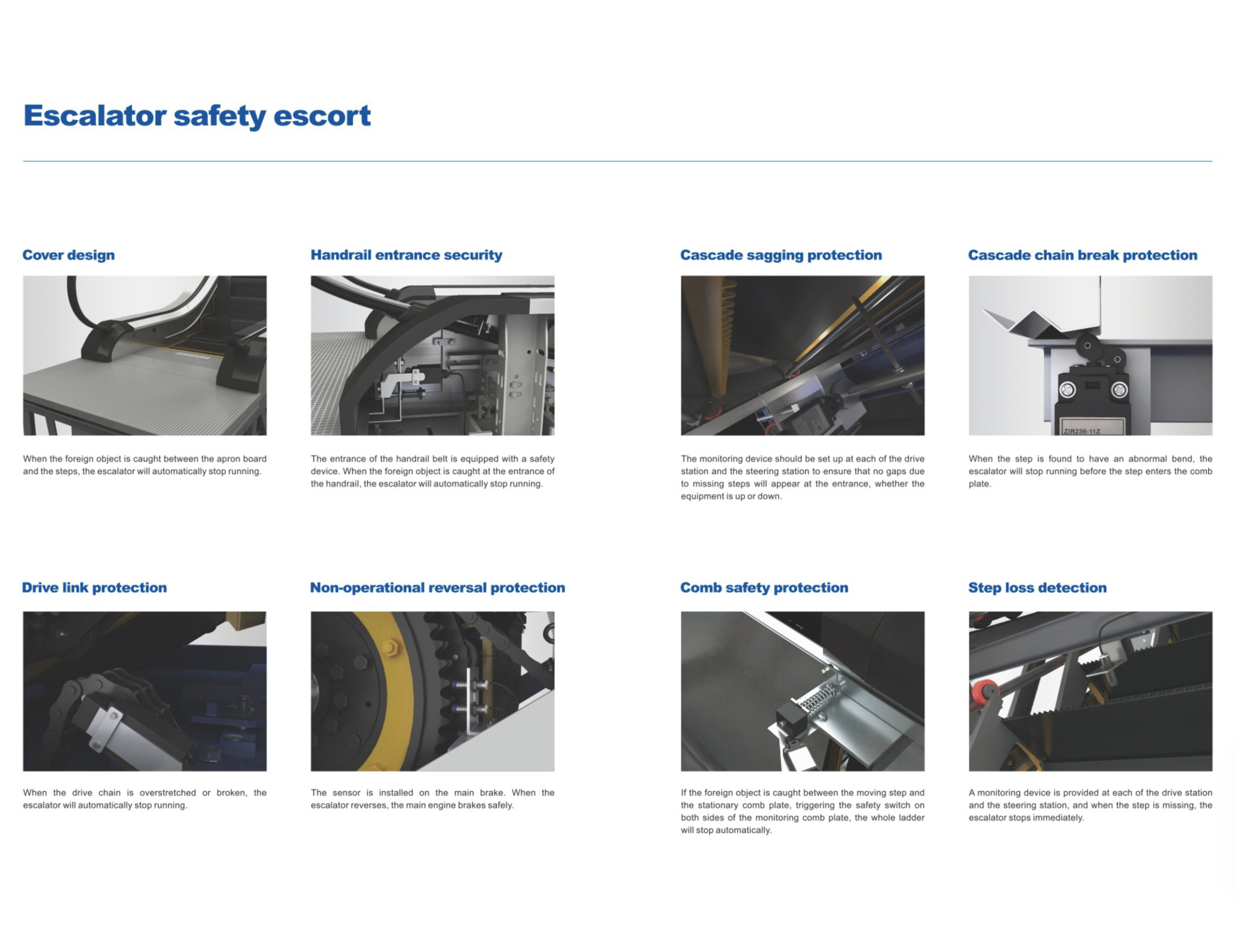 Escalator safety escort

Cover design

When the foreign object is caught between the apron board and the steps, the escalator will automatically stop running.

Handrail entrance security

The entrance of the handrail belt is equipped with a safety device. When the foreign object is caught at the entrance of the handrail, the escalator will automatically stop running.

Cascade sagging protection

The monitoring device should be set up at each of the drive station and the steering station to ensure that no gaps due to missing steps will appear at the entrance, whether the equipment is up or down.

Cascade chain break protection

ZIR236-11Z

When the step is found to have an abnormal bend, the escalator will stop running before the step enters the comb plate.

Drive link protection

When the drive chain is overstretched or broken, the escalator will automatically stop running.

Non-operational reversal protection

The sensor is installed on the main brake. When the escalator reverses, the main engine brakes safely.

Comb safety protection

If the foreign object is caught between the moving step and the stationary comb plate, triggering the safety switch on both sides of the monitoring comb plate, the whole ladder will stop automatically.

Step loss detection

A monitoring device is provided at each of the drive station and the steering station, and when the step is missing, the escalator stops immediately.